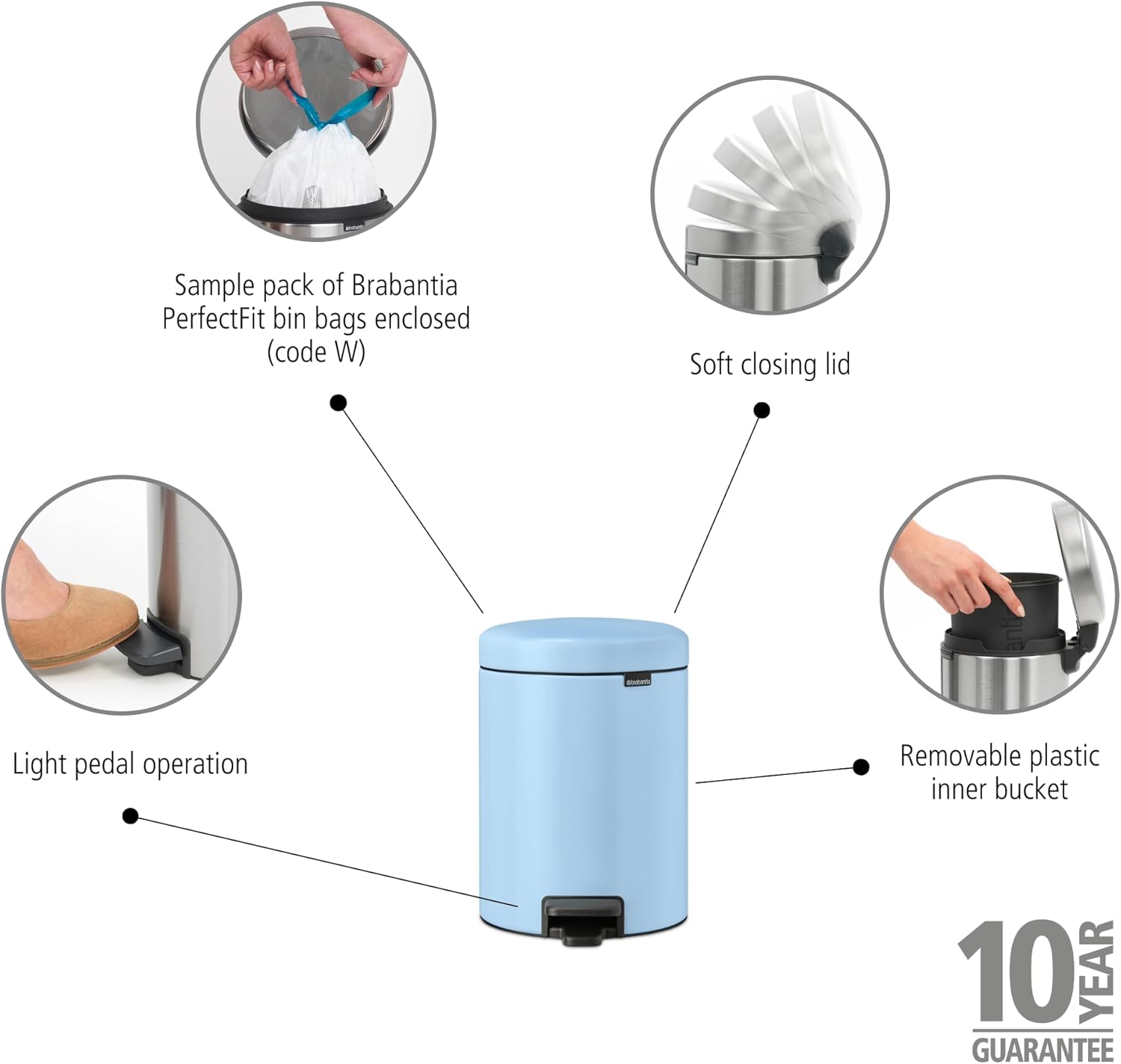 Sample pack of Brabantia PerfectFit bin bags enclosed (code W)

Soft closing lid

Light pedal operation

brabantia

Removable plastic inner bucket

10 YEAR GUARANTEE