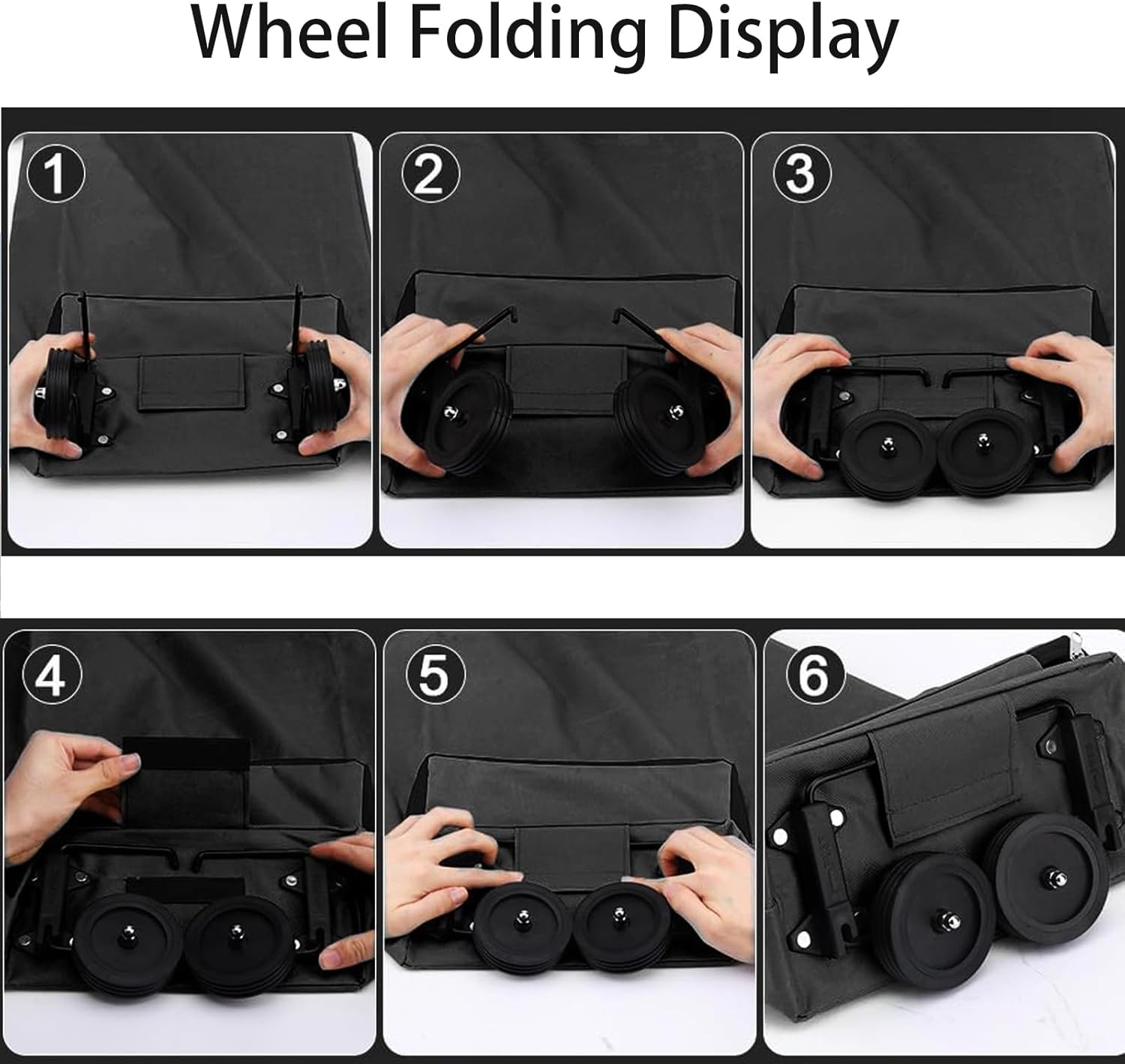 Wheel Folding Display

1

2

3

4

5

6