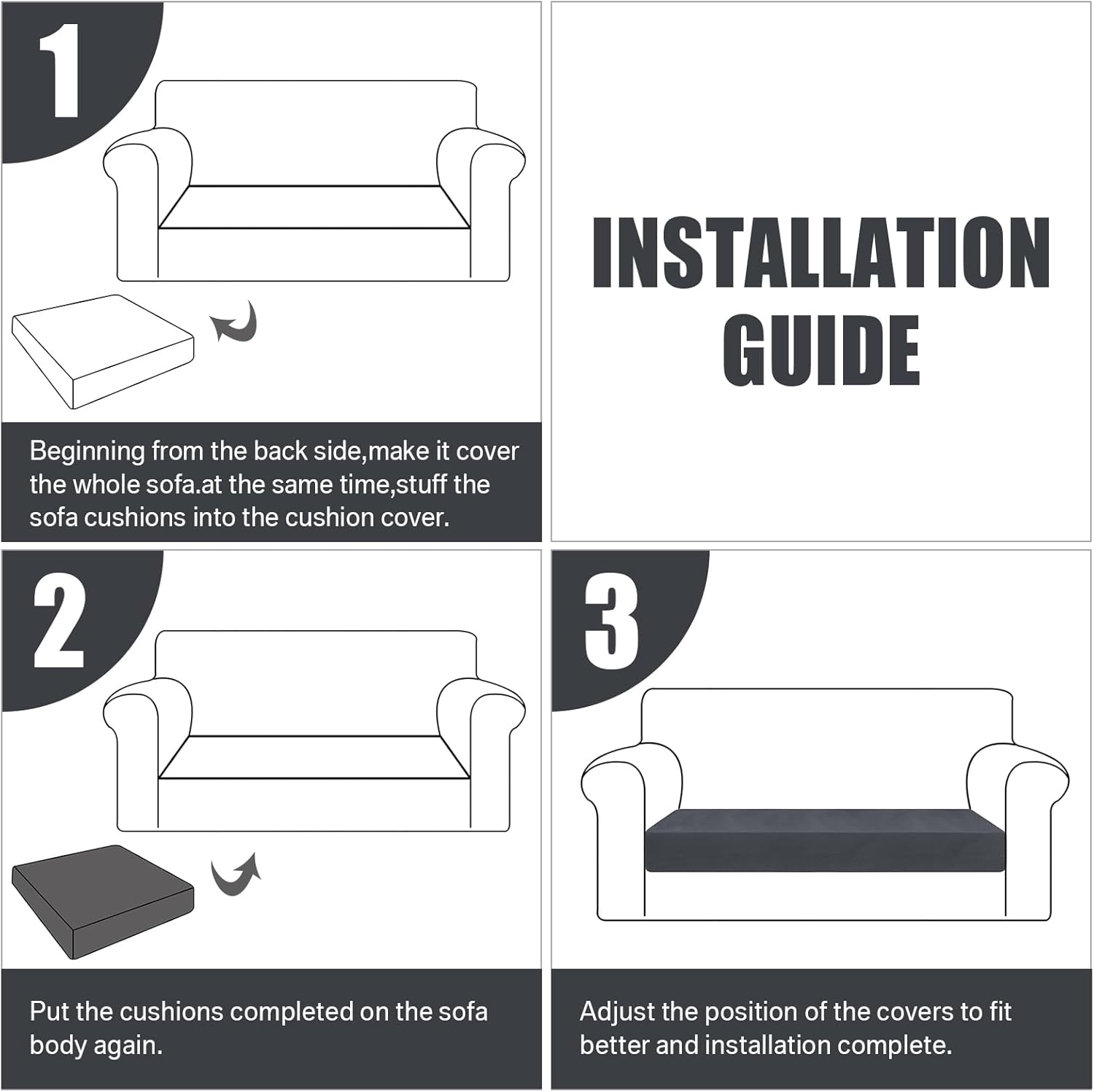 1

Beginning from the back side,make it cover the whole sofa.at the same time,stuff the sofa cushions into the cushion cover.

INSTALLATION GUIDE

2

Put the cushions completed on the sofa body again.

3

Adjust the position of the covers to fit better and installation complete.