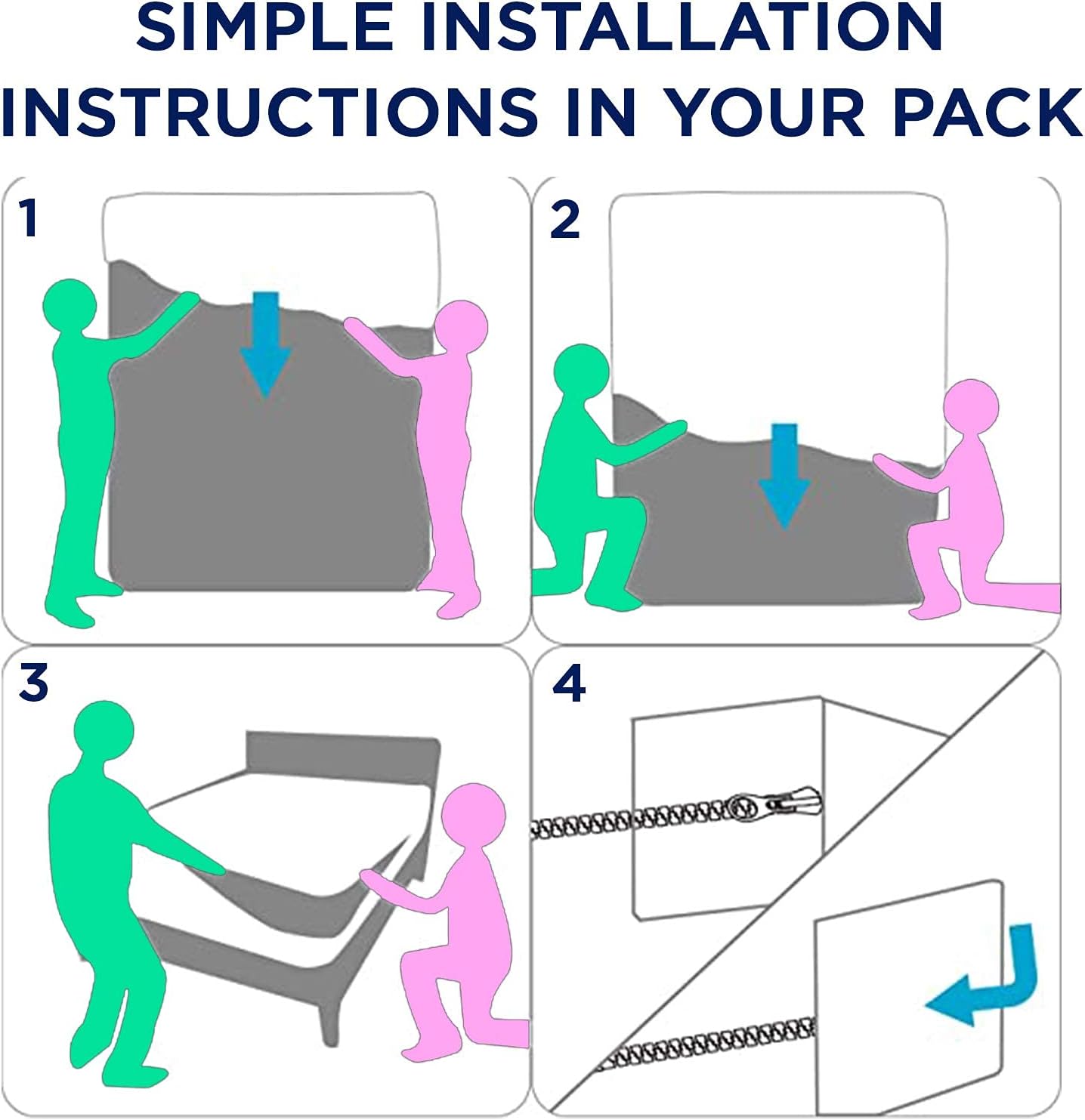 SIMPLE INSTALLATION INSTRUCTIONS IN YOUR PACK

1

2

3

4