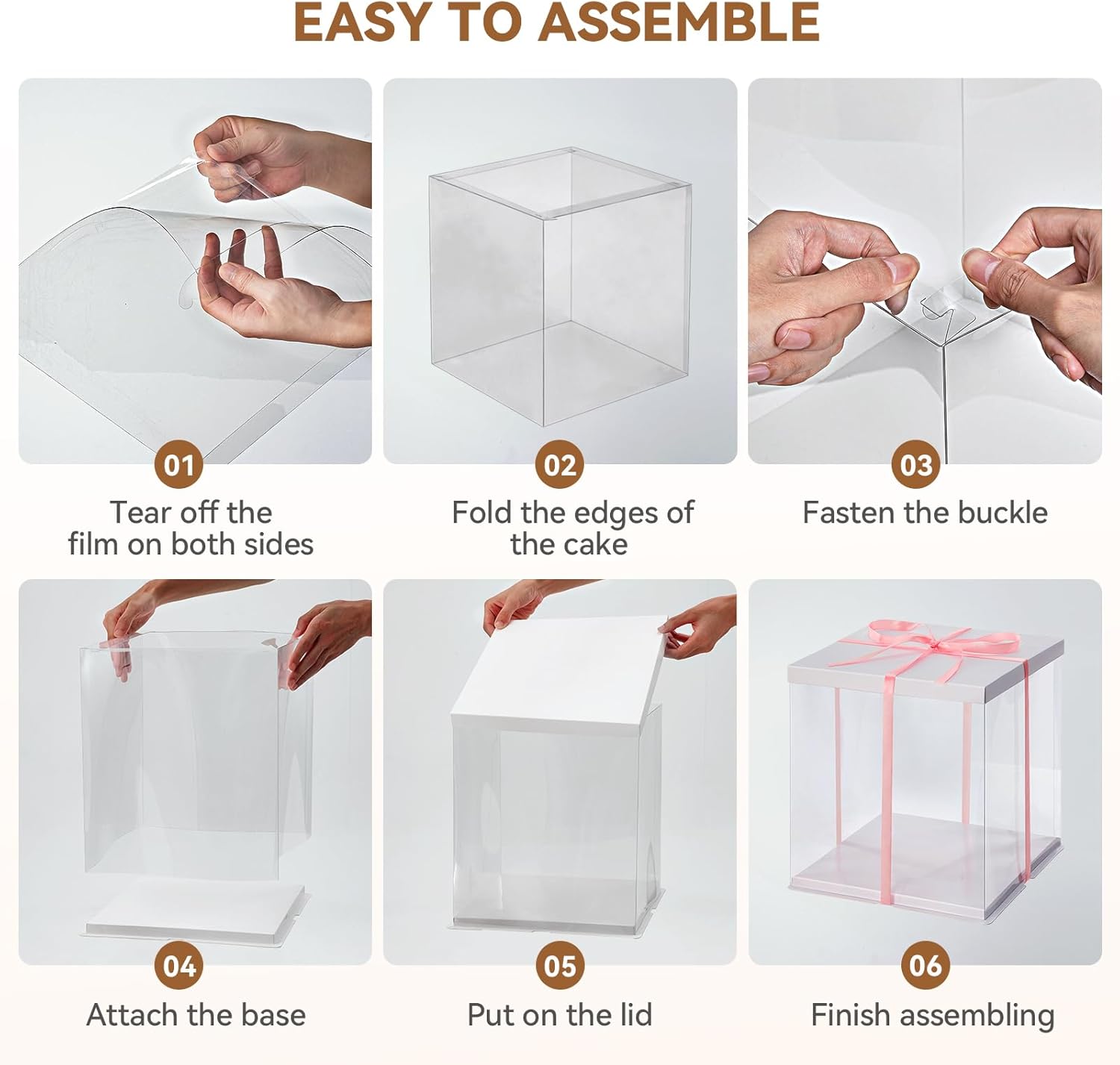 EASY TO ASSEMBLE

01
Tear off the film on both sides

02
Fold the edges of the cake

03
Fasten the buckle

04
Attach the base

05
Put on the lid

06
Finish assembling