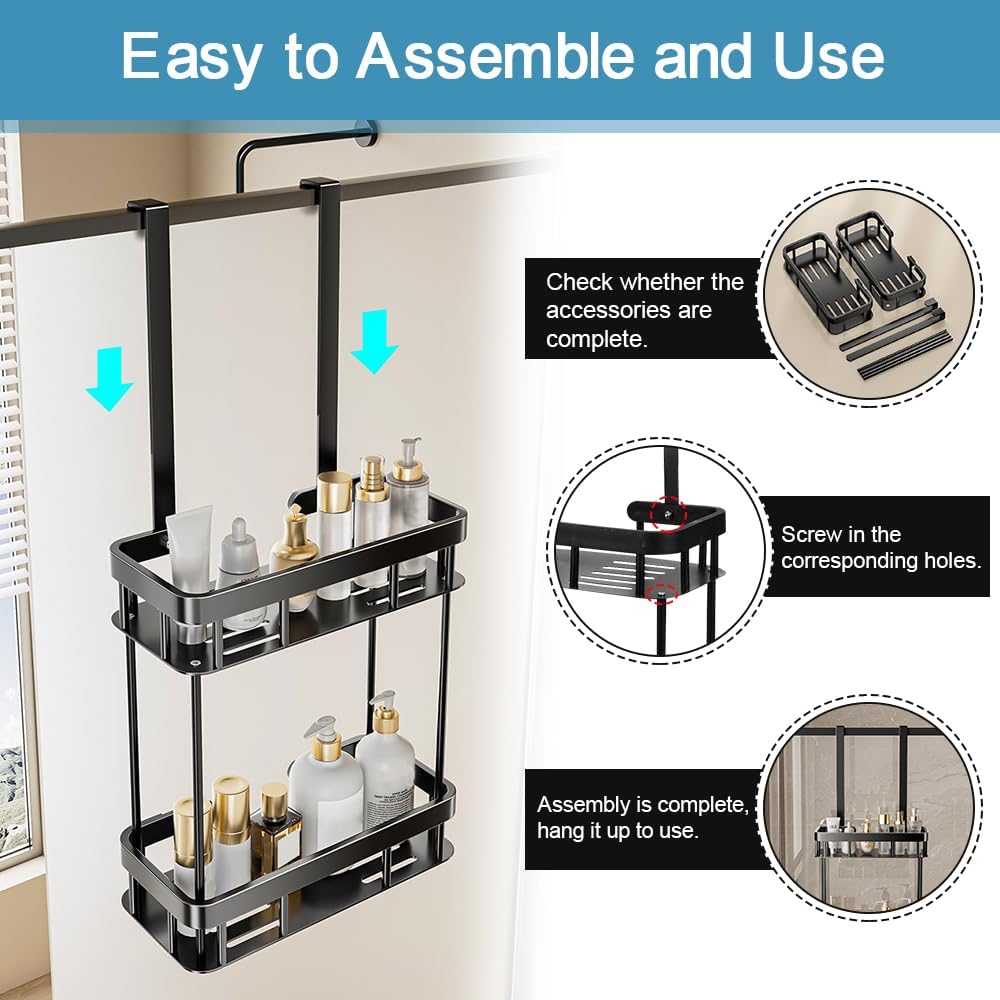 Easy to Assemble and Use

Check whether the accessories are complete.

Screw in the corresponding holes.

Assembly is complete, hang it up to use.