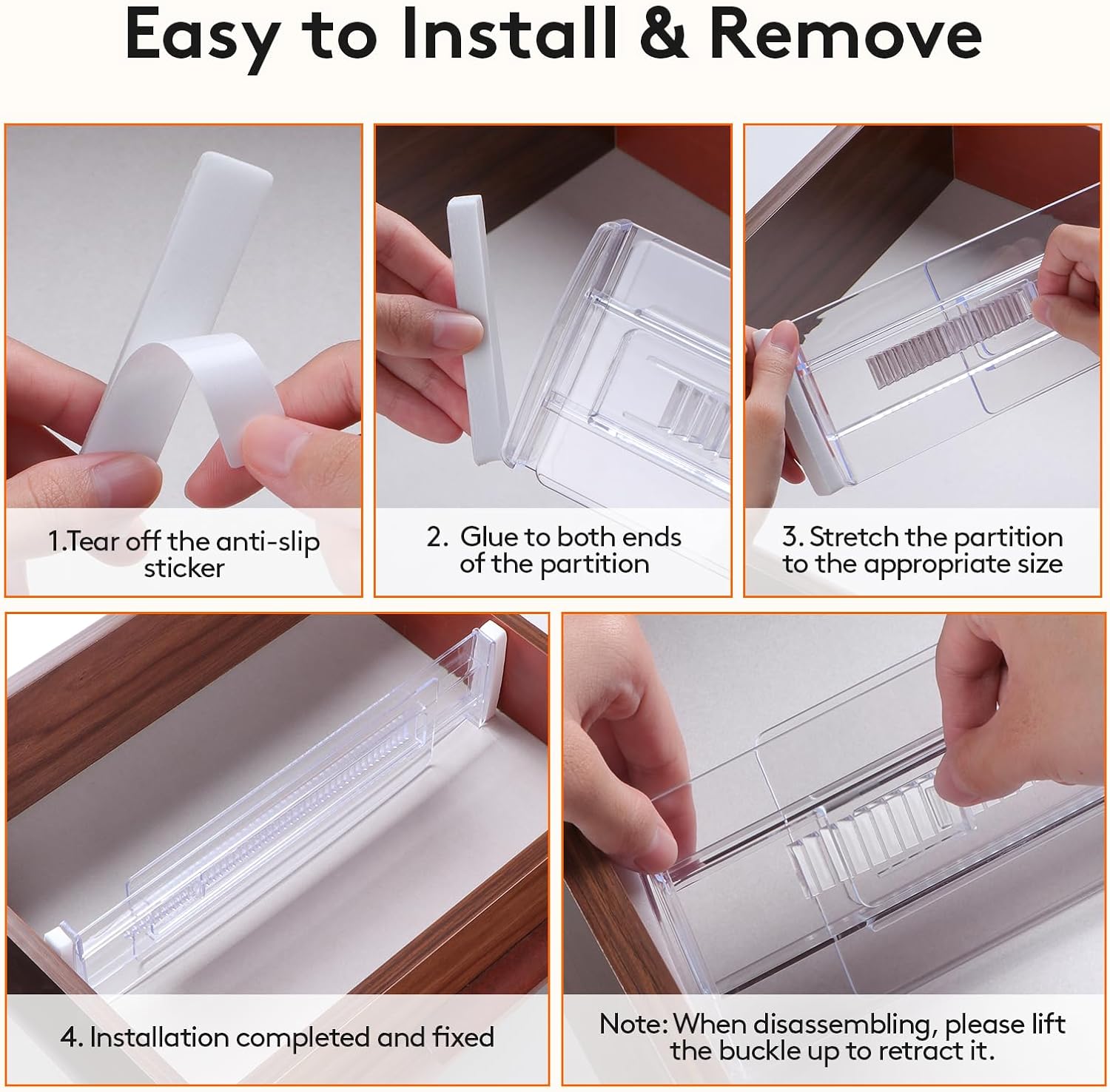 Easy to Install & Remove

1.Tear off the anti-slip sticker

2. Glue to both ends of the partition

3. Stretch the partition to the appropriate size

4. Installation completed and fixed

Note: When disassembling, please lift the buckle up to retract it.