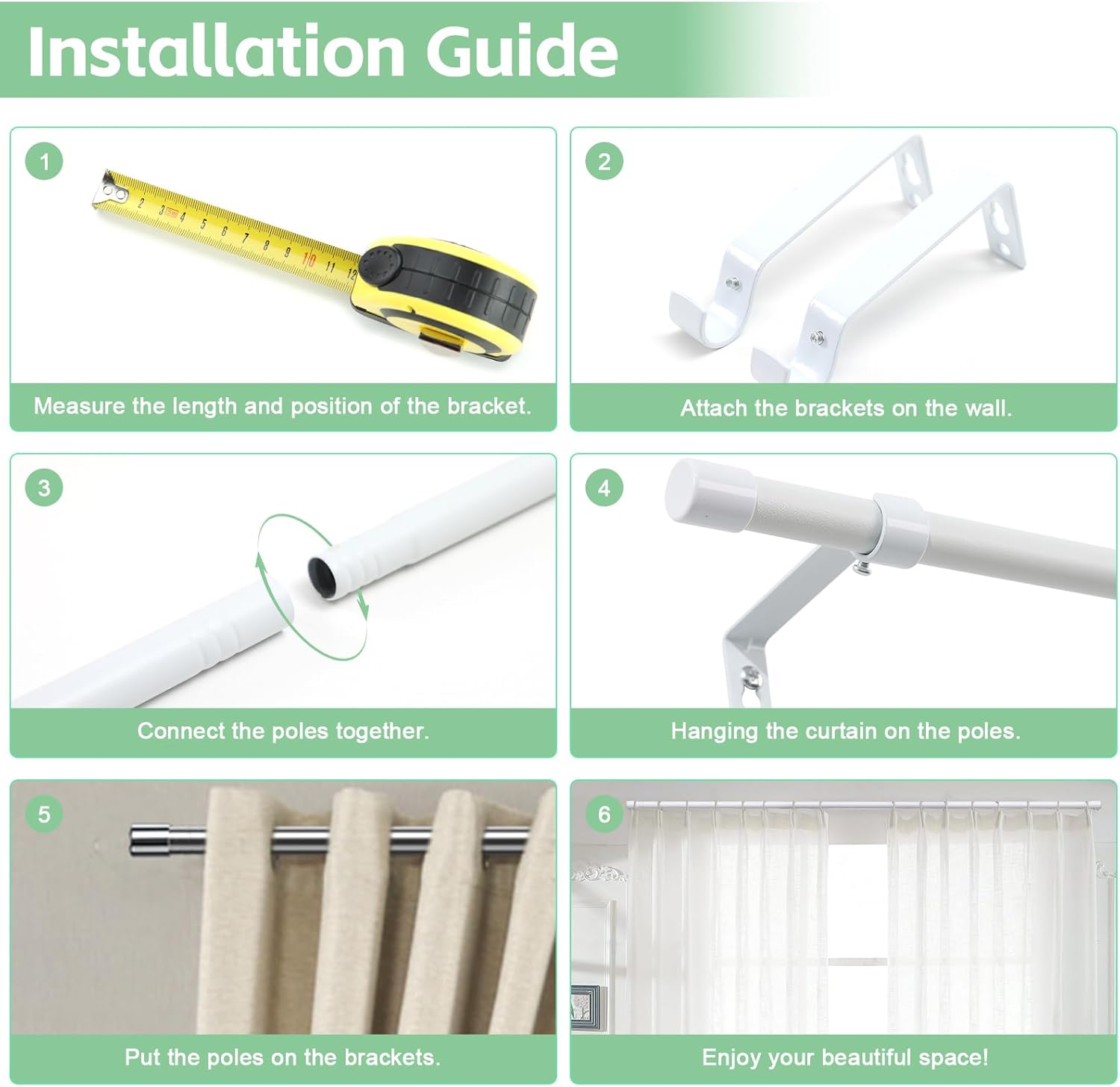 Installation Guide

1

2 3 4 5 6 7 8 9 10 11 12

Measure the length and position of the bracket.

2

Attach the brackets on the wall.

3

Connect the poles together.

4

Hanging the curtain on the poles.

5

Put the poles on the brackets.

6

Enjoy your beautiful space!