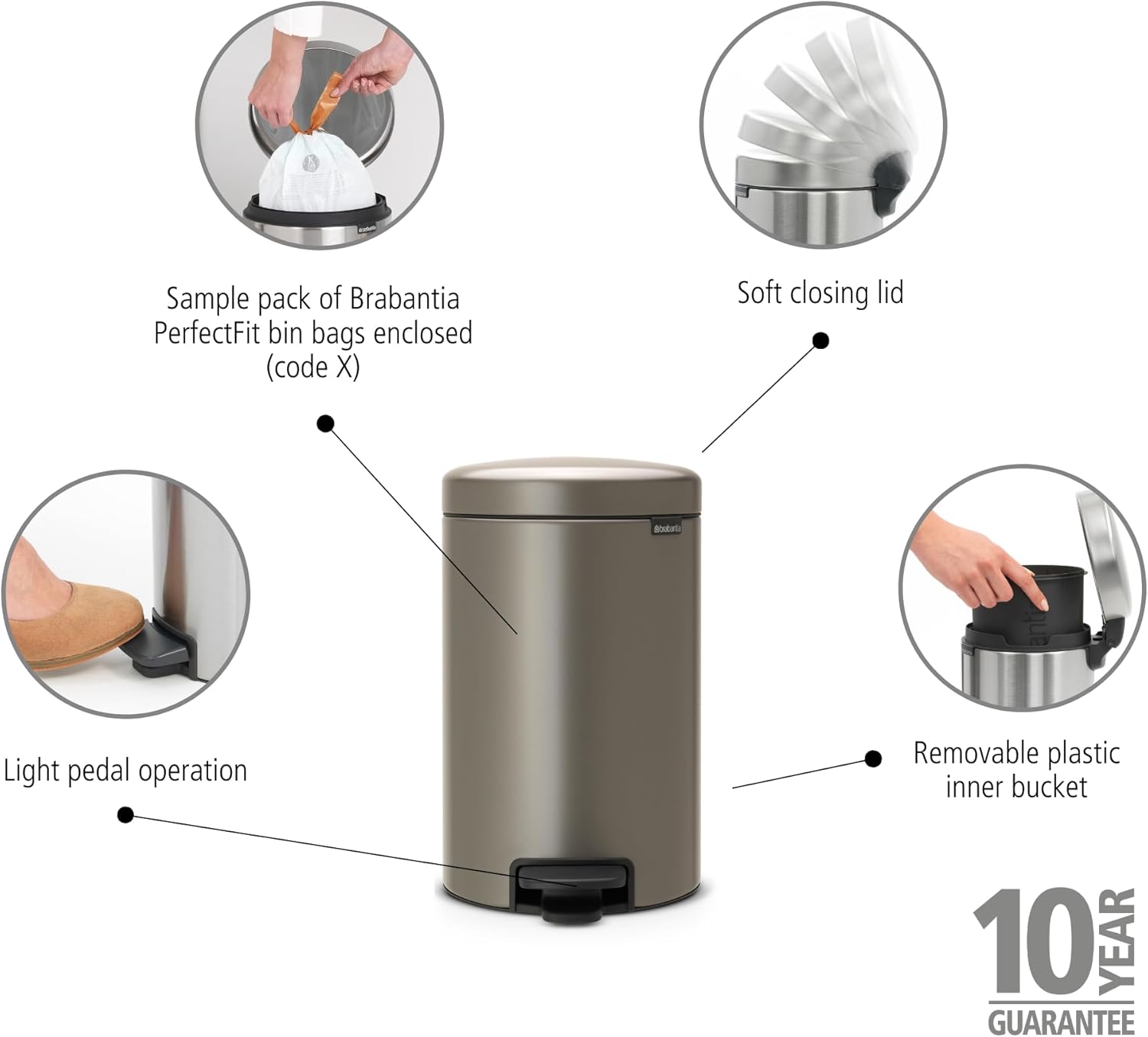 brabantia

Sample pack of Brabantia PerfectFit bin bags enclosed (code X)

Soft closing lid

brabantia

Light pedal operation

Removable plastic inner bucket

10 YEAR GUARANTEE