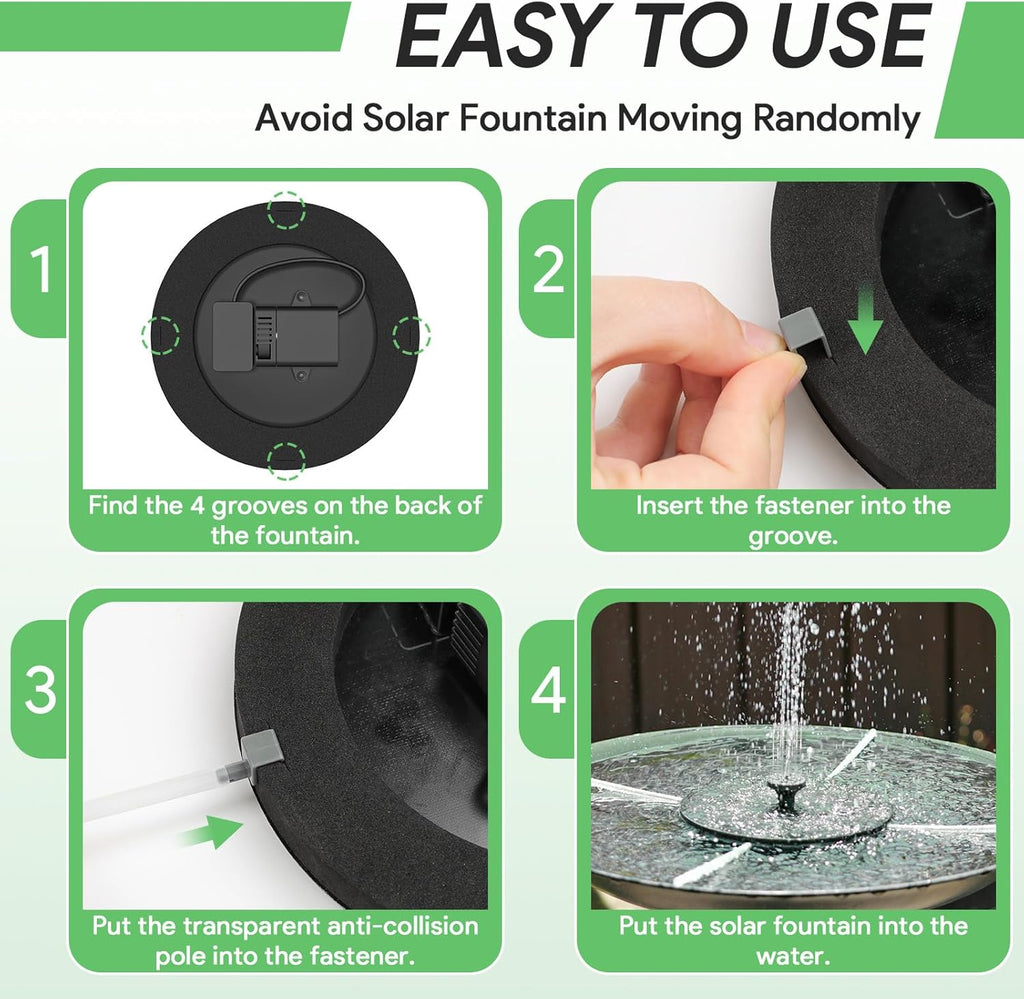 EASY TO USE

Avoid Solar Fountain Moving Randomly

1

Find the 4 grooves on the back of the fountain.

2

Insert the fastener into the groove.

3

Put the transparent anti-collision pole into the fastener.

4

Put the solar fountain into the water.