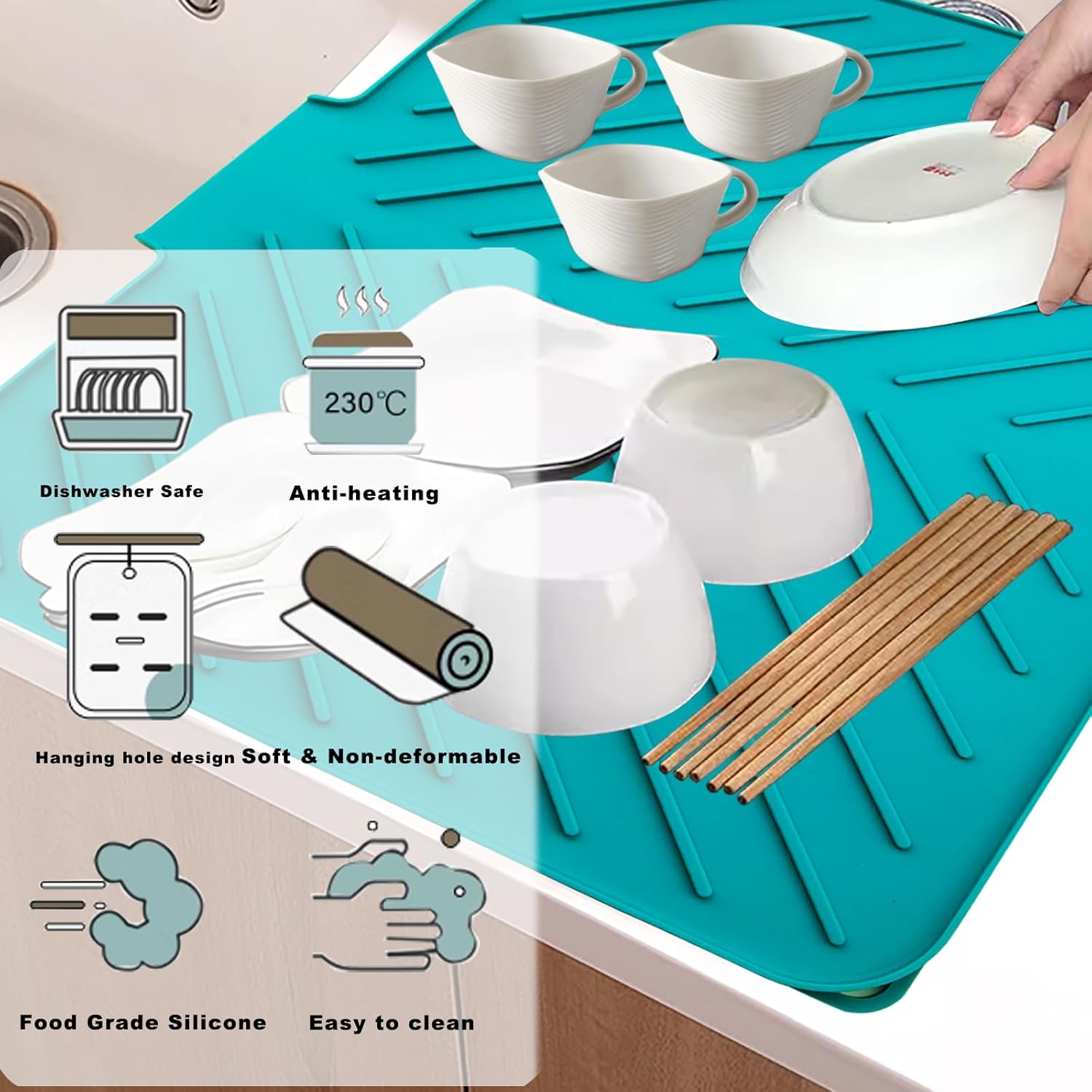 230℃

Dishwasher Safe

Anti-heating

Hanging hole design

Soft & Non-deformable

Food Grade Silicone

Easy to clean