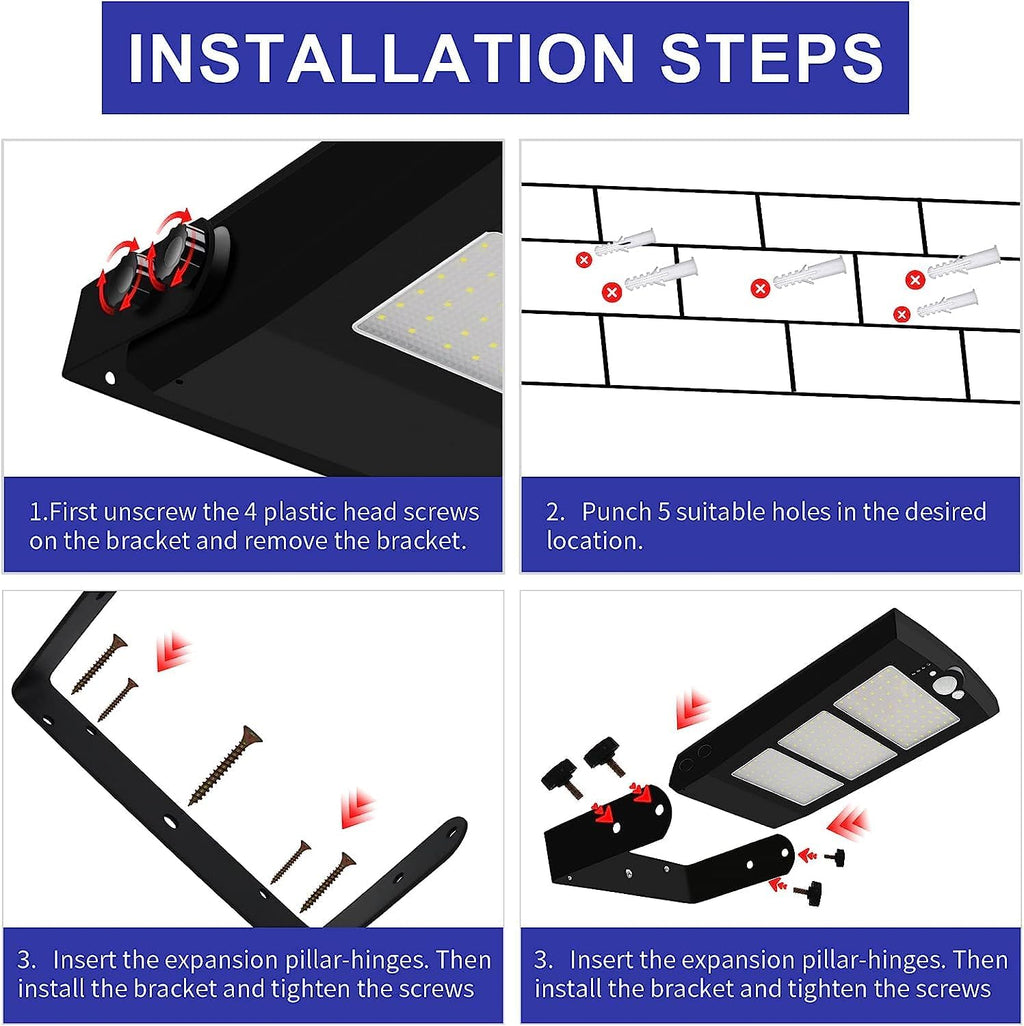 INSTALLATION STEPS

1.First unscrew the 4 plastic head screws on the bracket and remove the bracket.

2. Punch 5 suitable holes in the desired location.

3. Insert the expansion pillar-hinges. Then install the bracket and tighten the screws

3. Insert the expansion pillar-hinges. Then install the bracket and tighten the screws