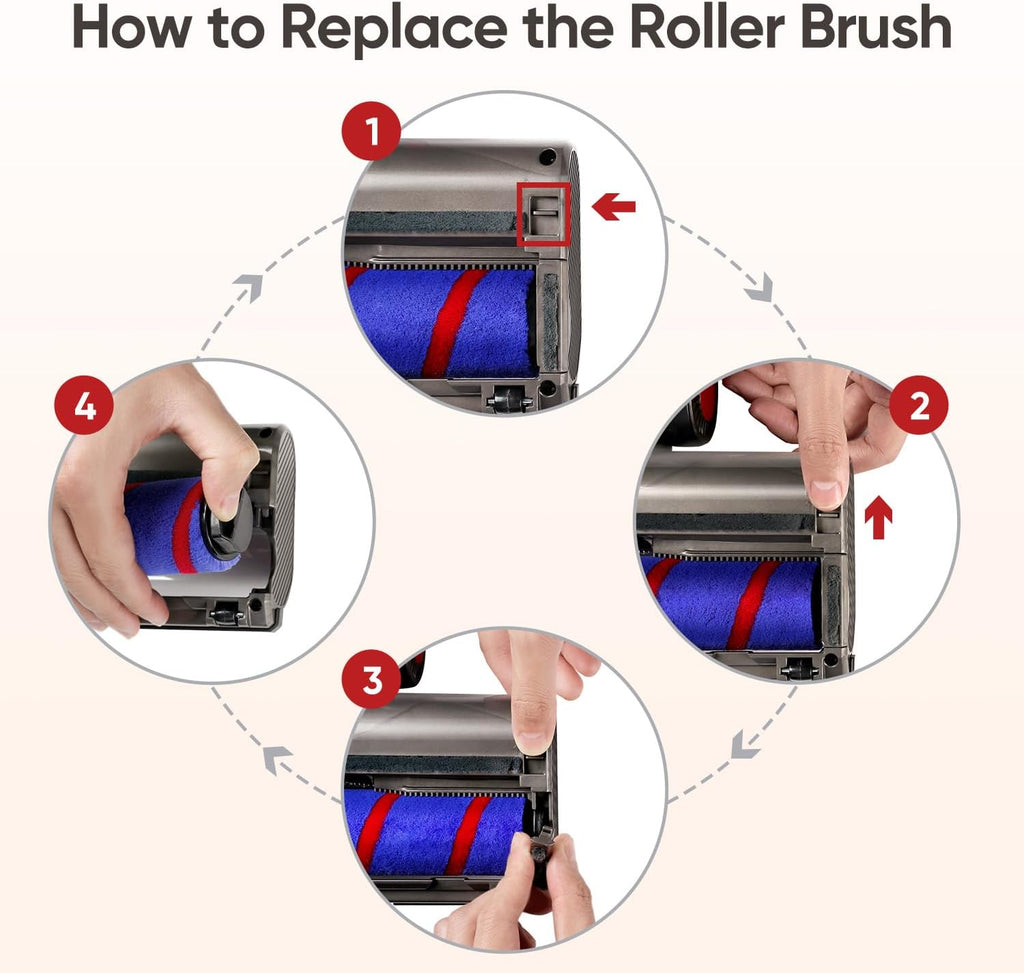 How to Replace the Roller Brush

1

2

3

4