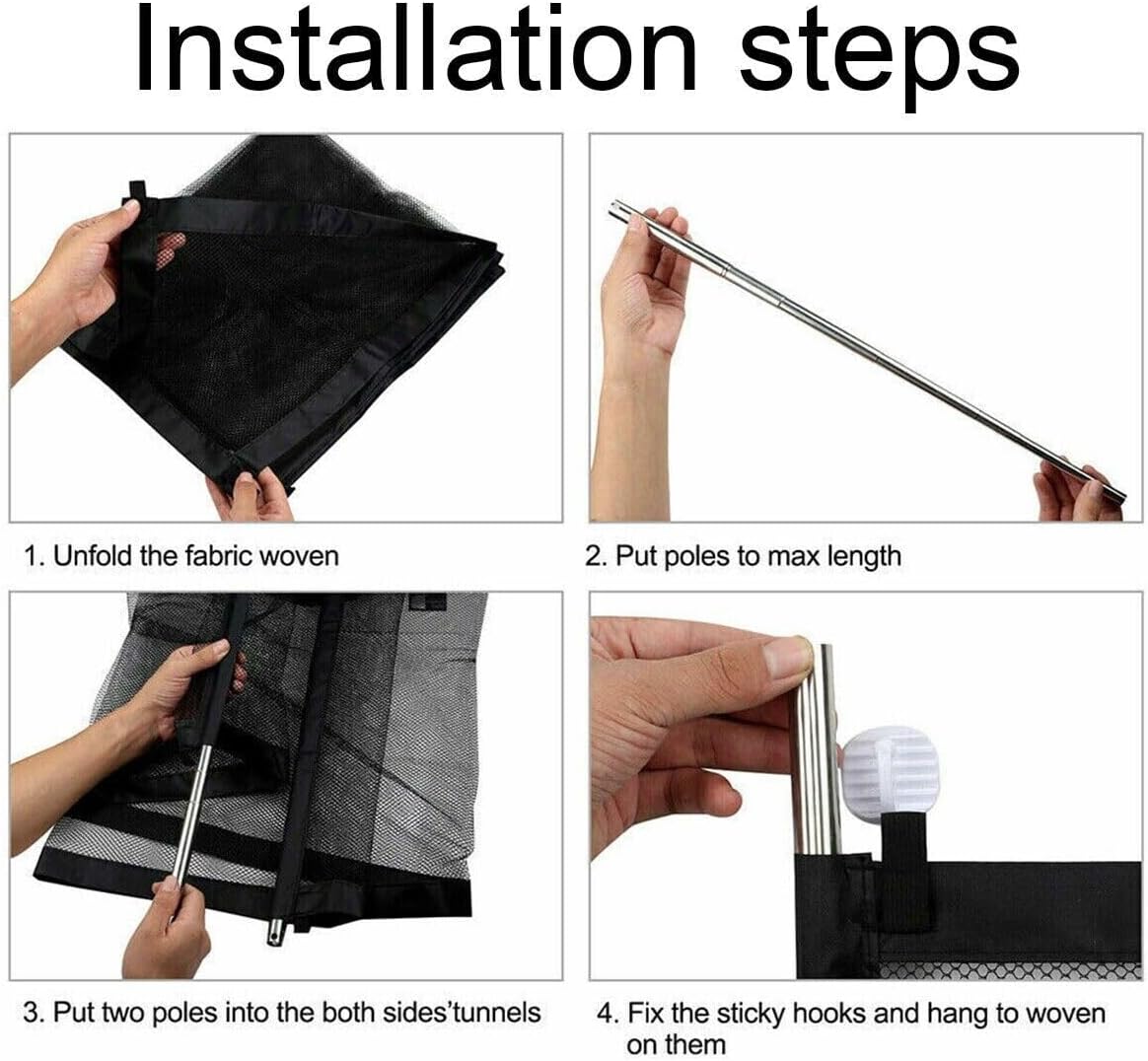 Installation steps

1. Unfold the fabric woven

2. Put poles to max length

3. Put two poles into the both sides'tunnels

4. Fix the sticky hooks and hang to woven on them