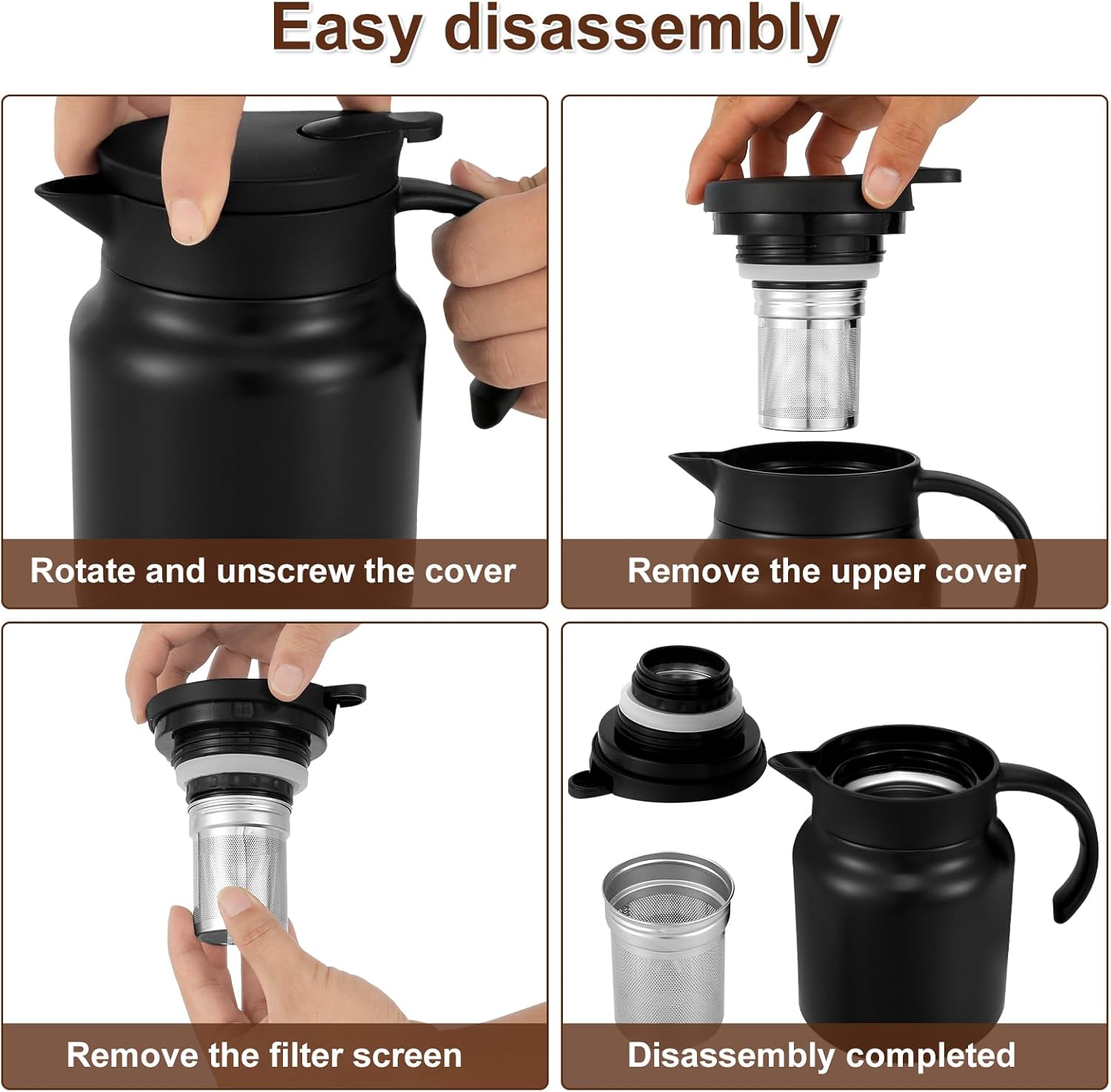 Easy disassembly

Rotate and unscrew the cover

Remove the upper cover

Remove the filter screen

Disassembly completed